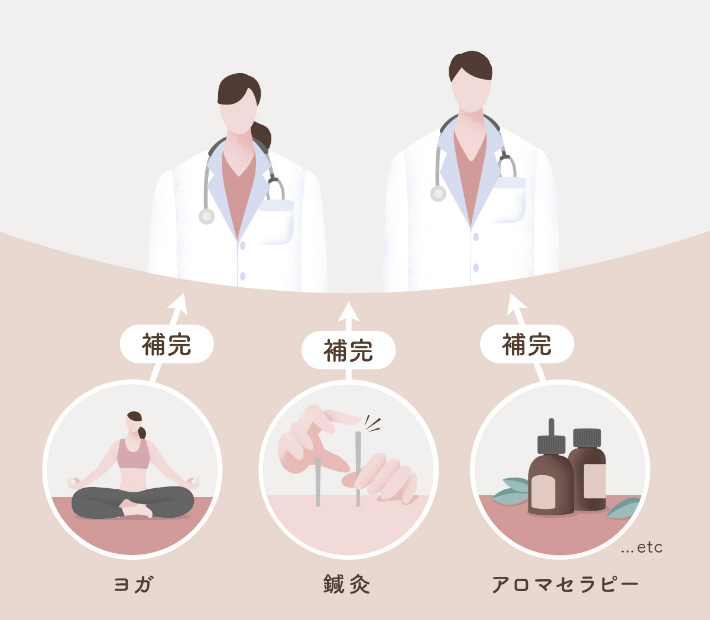 補完

補完

補完

...etc

ヨガ

鍼灸

アロマセラピー