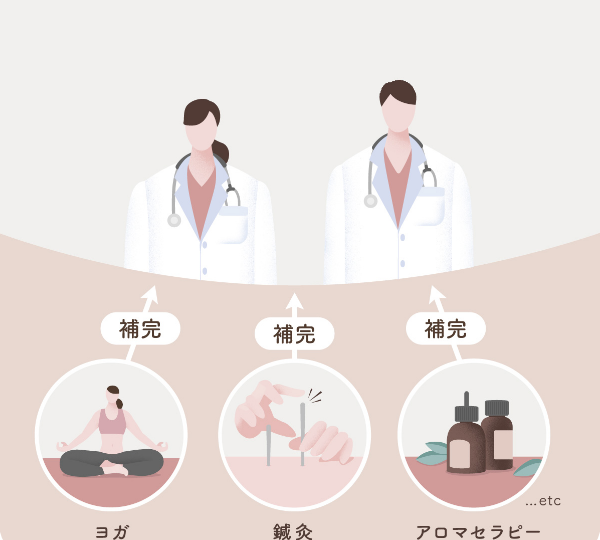 補完

補完

補完

...etc

ヨガ

鍼灸

アロマセラピー